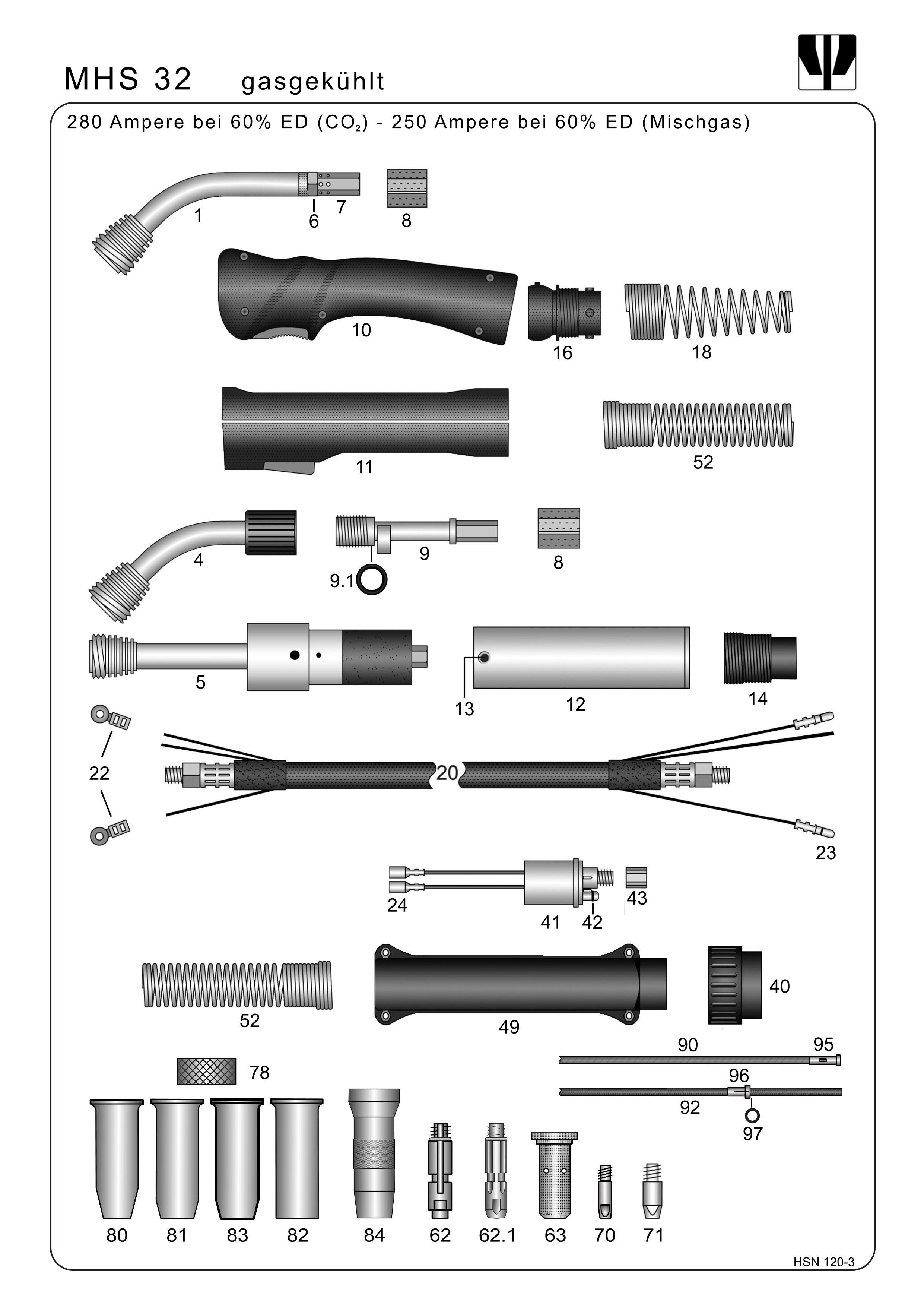 MHS 32 gasgekühlt

280 Ampere bei 60% ED ($CO_2$) - 250 Ampere bei 60% ED (Mischgas)

1
6
7
8
10
16
18
11
52
4
9
9.1
8
5
13
12
14
22
20
23
24
41
42
43
52
49
40
90
95
96
92
97
78
80
81
83
82
84
62
62.1
63
70
71

HSN 120-3